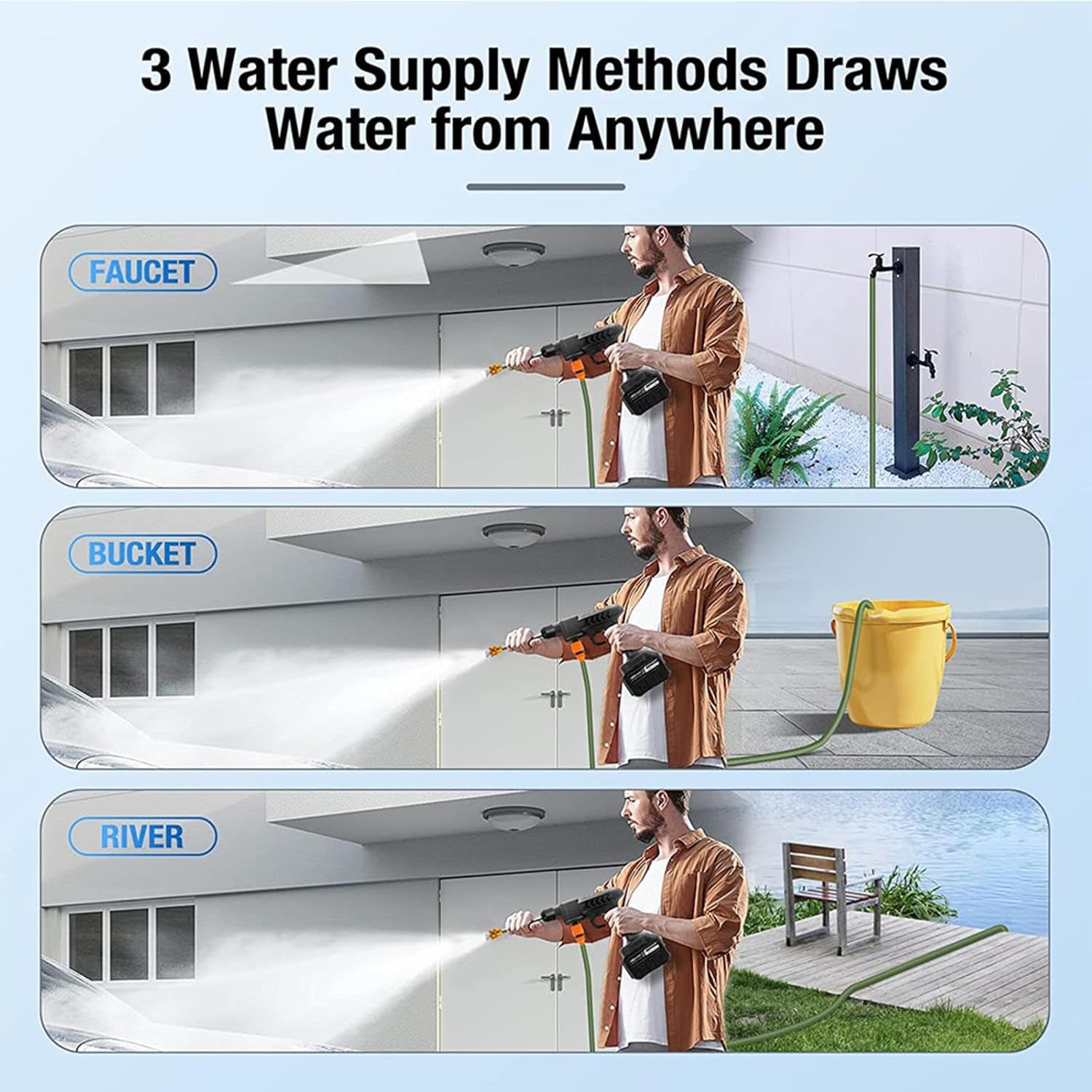 3 Water Supply Methods Draws Water from Anywhere

FAUCET

BUCKET

RIVER