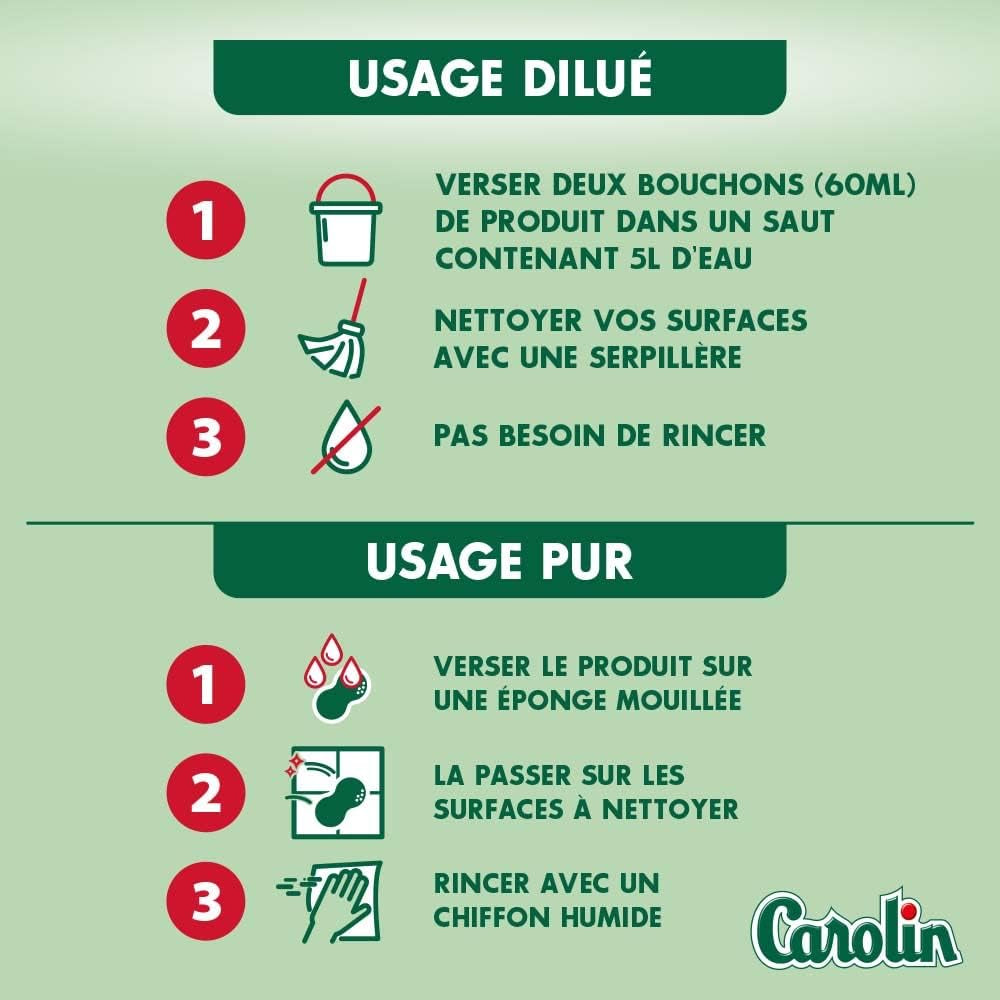 USAGE DILUÉ

1
VERSER DEUX BOUCHONS (60ML) DE PRODUIT DANS UN SAUT CONTENANT 5L D'EAU

2
NETTOYER VOS SURFACES AVEC UNE SERPILLÈRE

3
PAS BESOIN DE RINCER

USAGE PUR

1
VERSER LE PRODUIT SUR UNE ÉPONGE MOUILLÉE

2
LA PASSER SUR LES SURFACES À NETTOYER

3
RINCER AVEC UN CHIFFON HUMIDE

Carolin